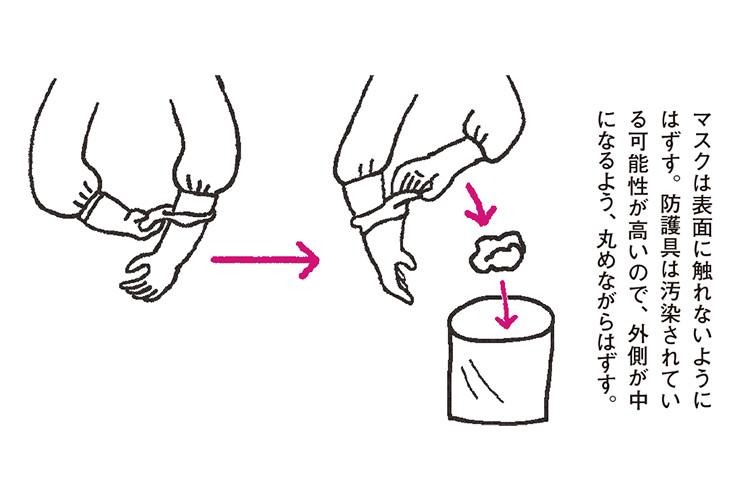 マスクは表面に触れないようにはずす。防護具は汚染されている可能性が高いので、外側が中になるよう、丸めながらはずす。